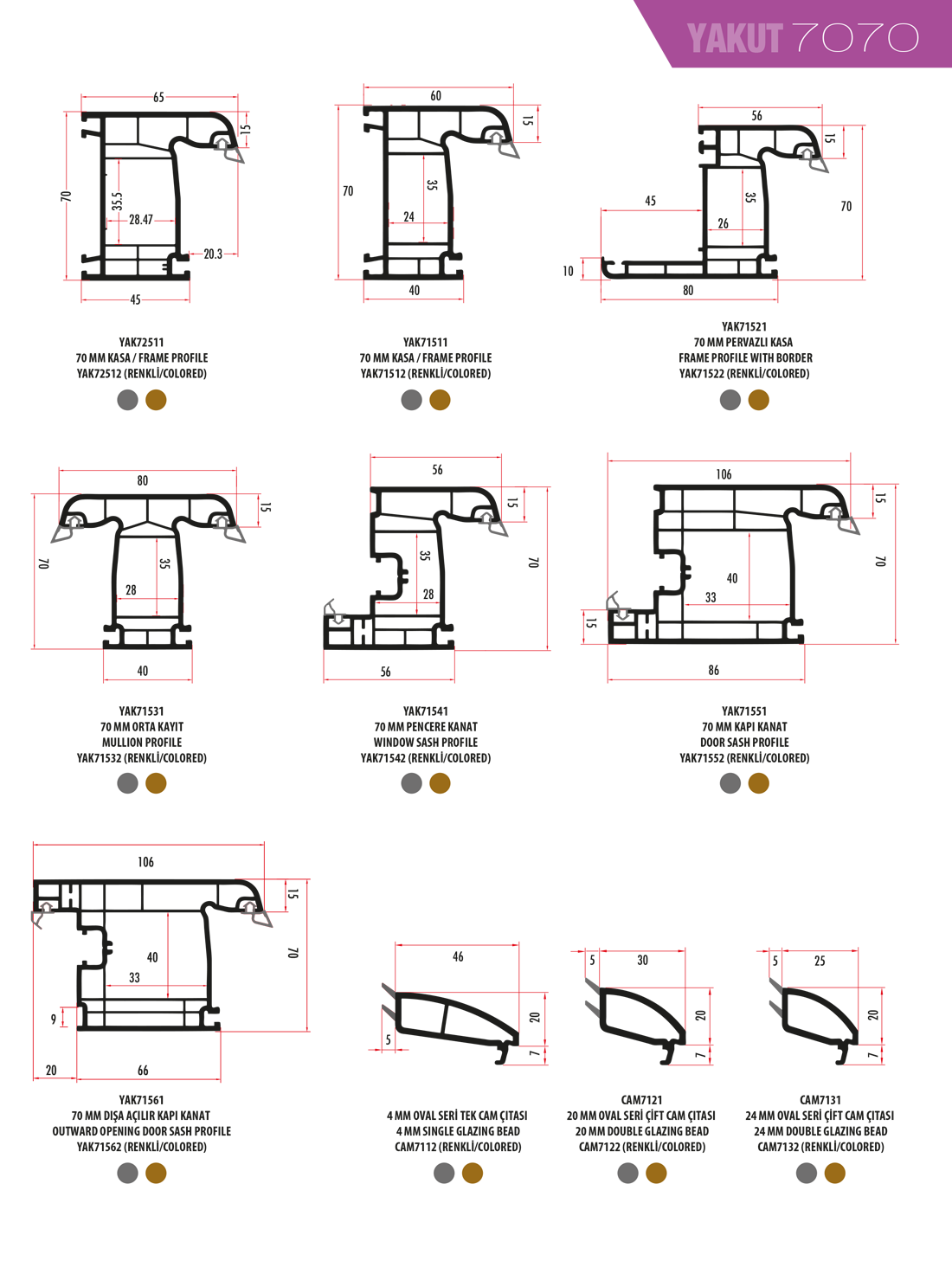 YAKUT 7070

65
15
70
35.5
28.47
20.3
45

YAK72511
70 MM KASA / FRAME PROFILE
YAK72512 (RENKLİ/COLORED)

60
15
70
35
24
40

YAK71511
70 MM KASA / FRAME PROFILE
YAK71512 (RENKLİ/COLORED)

56
15
45
35
70
26
10
80

YAK71521
70 MM PERVAZLI KASA
FRAME PROFILE WITH BORDER
YAK71522 (RENKLİ/COLORED)

80
15
70
35
28
40

YAK71531
70 MM ORTA KAYIT
MULLION PROFILE
YAK71532 (RENKLİ/COLORED)

56
15
35
70
28
56

YAK71541
70 MM PENCERE KANAT
WINDOW SASH PROFILE
YAK71542 (RENKLİ/COLORED)

106
15
70
40
33
15
86

YAK71551
70 MM KAPI KANAT
DOOR SASH PROFILE
YAK71552 (RENKLİ/COLORED)

106
15
70
40
33
9
20
66

YAK71561
70 MM DIŞA AÇILIR KAPI KANAT
OUTWARD OPENING DOOR SASH PROFILE
YAK71562 (RENKLİ/COLORED)

46
20
5
7

4 MM OVAL SERİ TEK CAM ÇITASI
4 MM SINGLE GLAZING BEAD
CAM7112 (RENKLİ/COLORED)

5
30
20
7

CAM7121
20 MM OVAL SERİ ÇİFT CAM ÇITASI
20 MM DOUBLE GLAZING BEAD
CAM7122 (RENKLİ/COLORED)

5
25
20
7

CAM7131
24 MM OVAL SERİ ÇİFT CAM ÇITASI
24 MM DOUBLE GLAZING BEAD
CAM7132 (RENKLİ/COLORED)